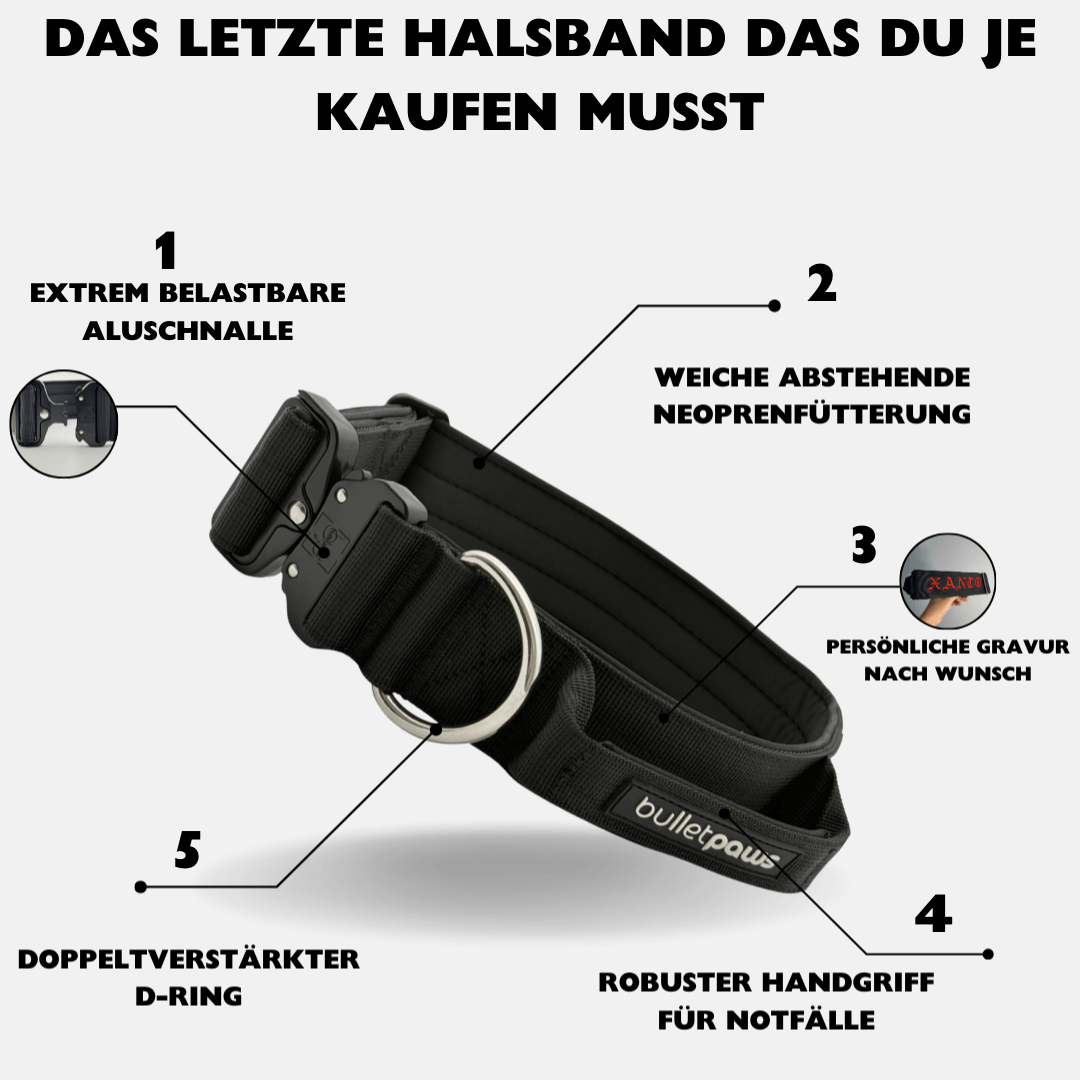 DAS LETZTE HALSBAND DAS DU JE KAUFEN MUSST

1
EXTREM BELASTBARE ALUSCHNALLE

2
WEICHE ABSTEHENDE NEOPRENFÜTTERUNG

3
XANTO
PERSÖNLICHE GRAVUR NACH WUNSCH

bulletpaws

5
DOPPELTVERSTÄRKTER D-RING

4
ROBUSTER HANDGRIFF FÜR NOTFÄLLE